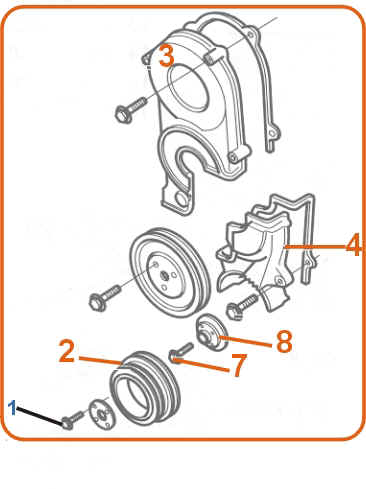 3
4
8
2
7
1