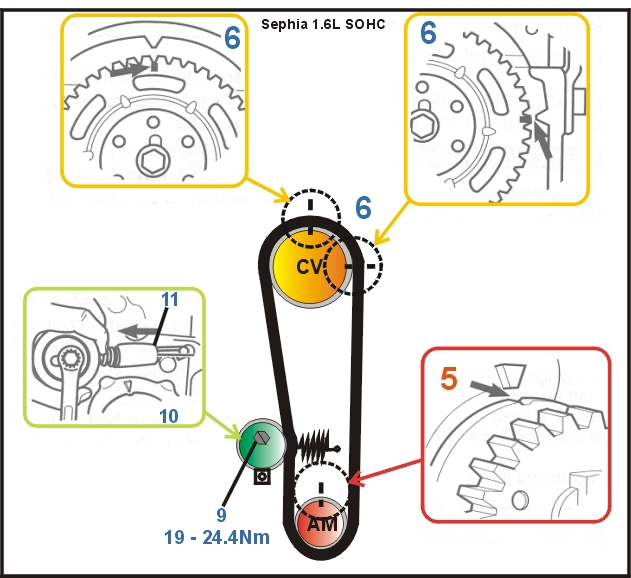 Sephia 1.6L SOHC

6

6

6

CV

11

10

5

9

19 - 24.4Nm

AM