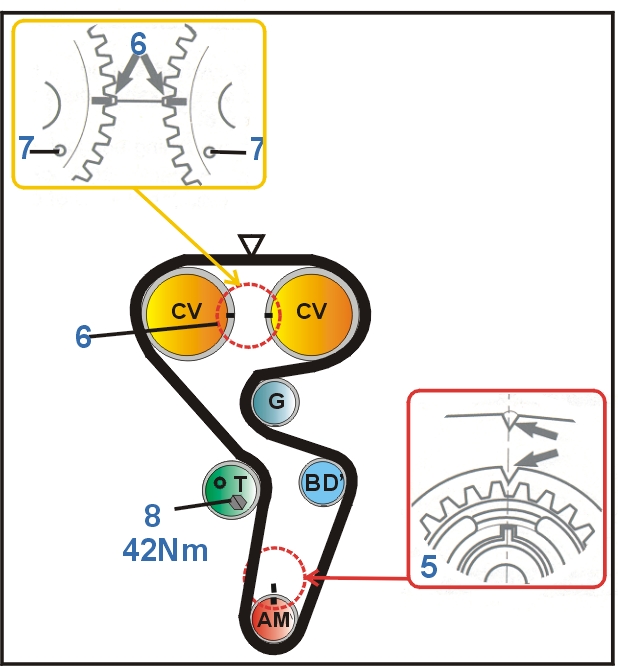 6
7
7
CV
CV
6
G
T
BD'
8
42Nm
5
AM