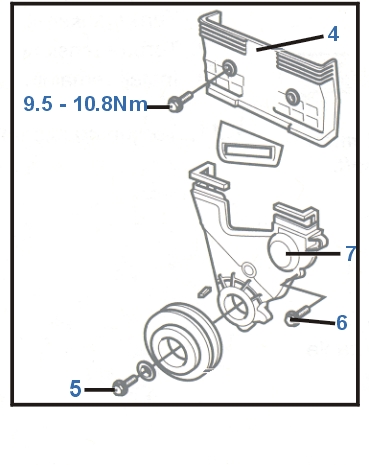 4

9.5 - 10.8Nm

7

6

5