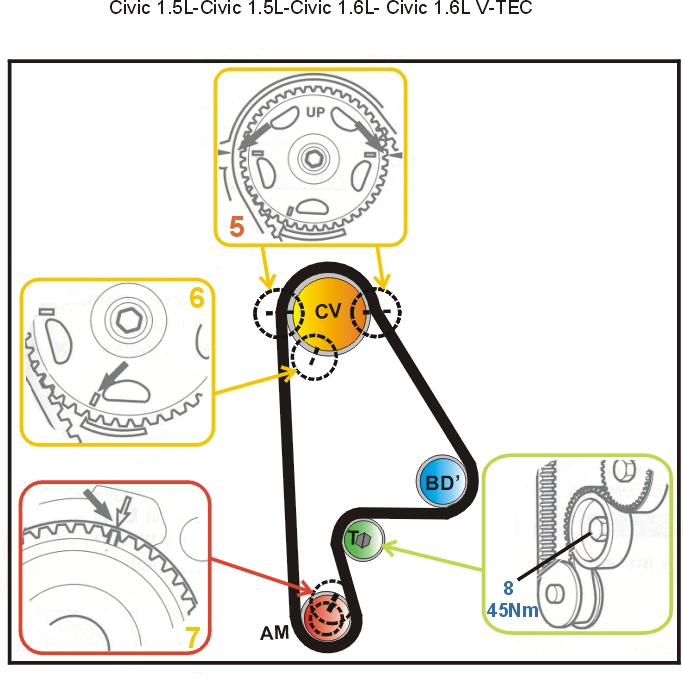 Civic 1.5L-Civic 1.5L-Civic 1.6L- Civic 1.6L V-TEC

UP

5

6

CV

BD'

T

7

AM

8
45Nm