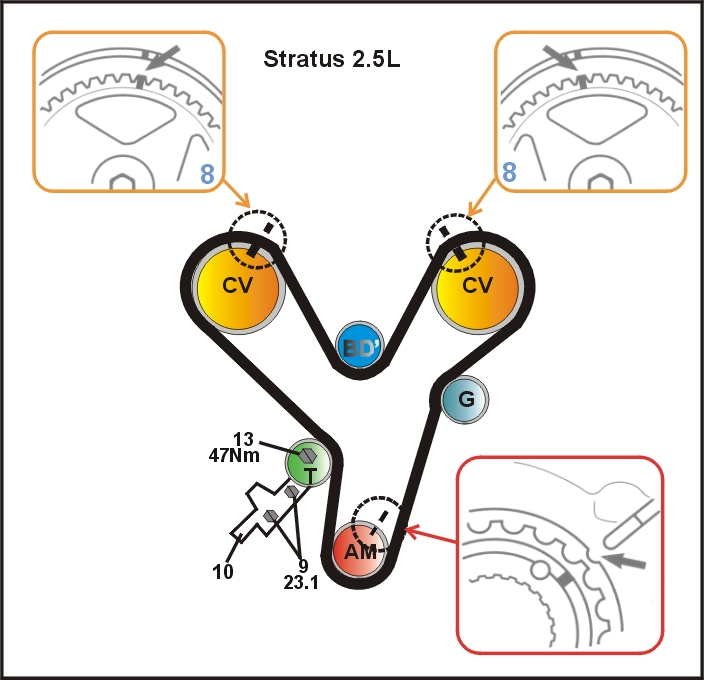 Stratus 2.5L

8

8

CV

CV

BD'

G

13
47Nm

T

AM

10

9
23.1