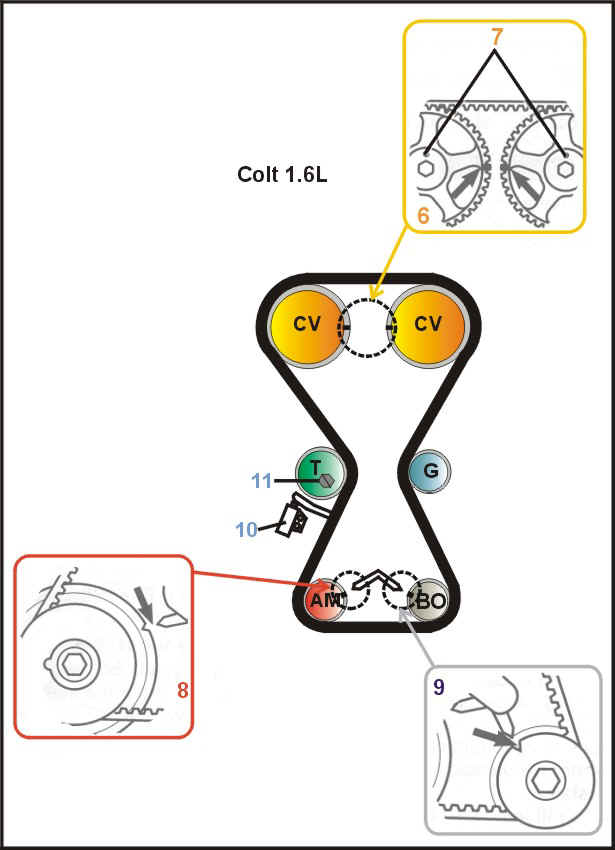 7

6

Colt 1.6L

CV

CV

T

G

11

10

AM

BO

8

9