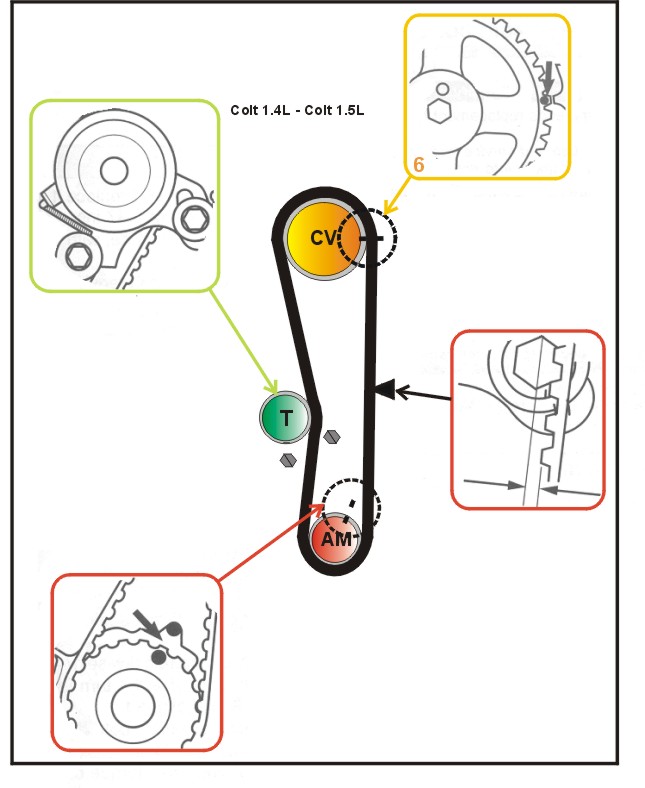 Colt 1.4L - Colt 1.5L

6

CV

T

AM