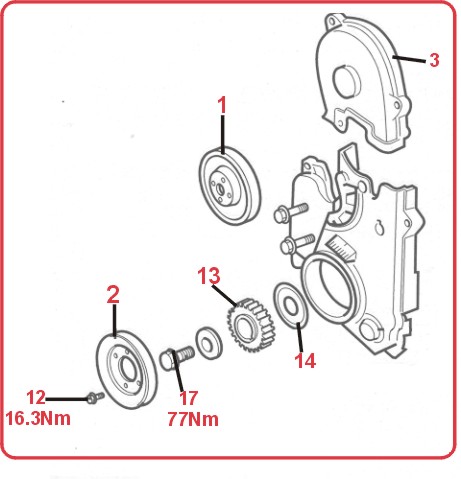 3

1

13

2

14

12
16.3Nm

17
77Nm