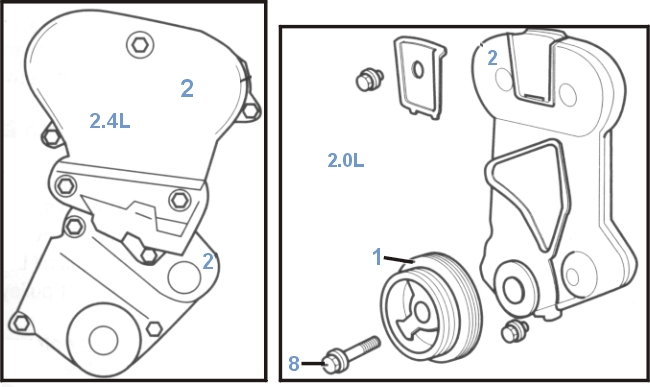 2
2.4L
2

2
2.0L
1
8