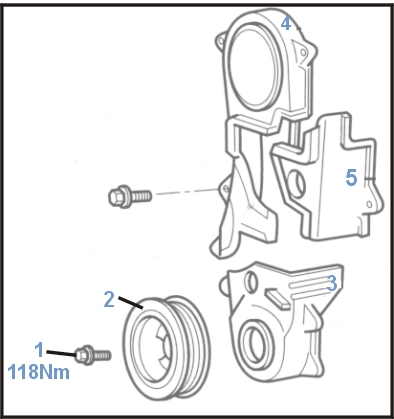 4
5
3
2
1
118Nm