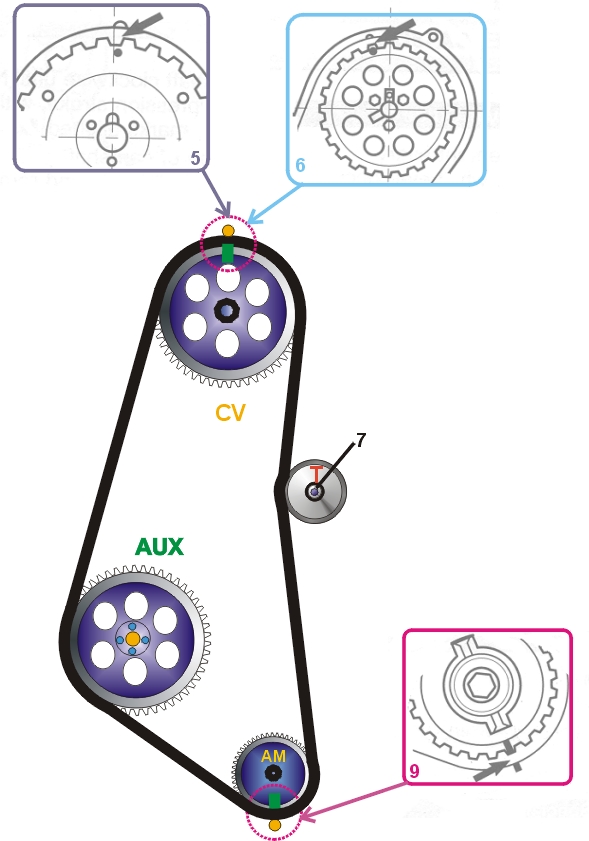 5
6
CV
7
T
AUX
AM
9