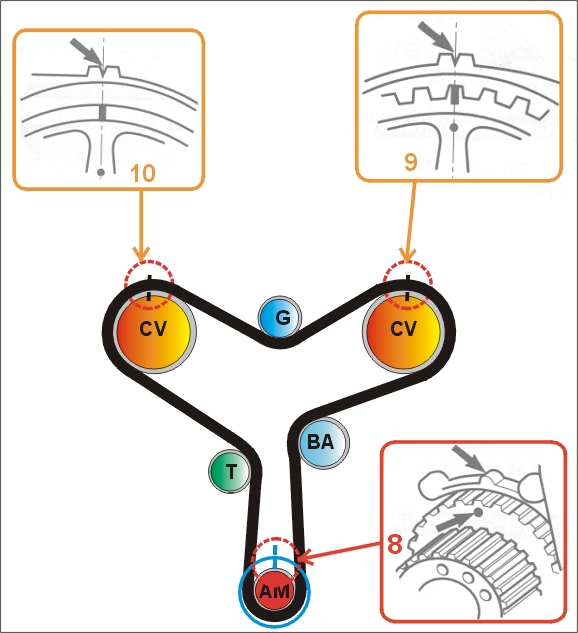 10

9

CV

G

CV

BA

T

8

AM