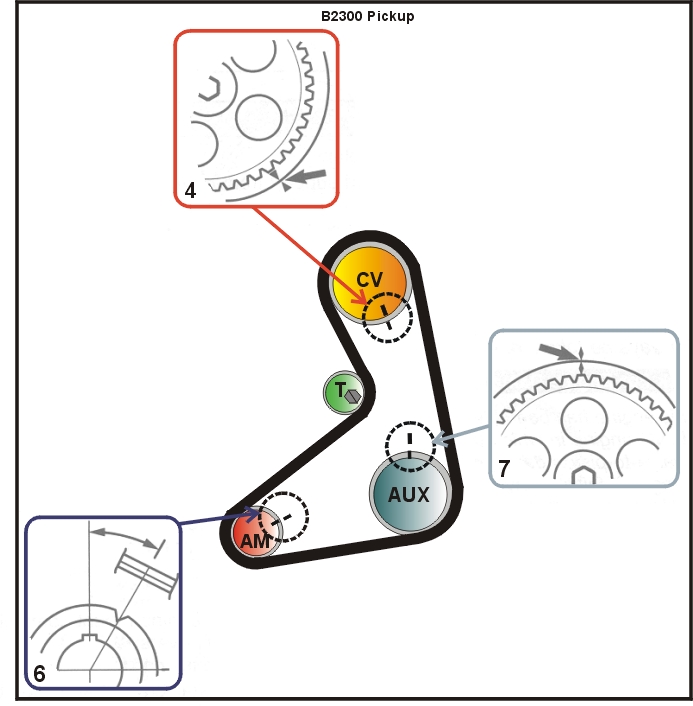 B2300 Pickup

4

CV

T

7

AUX

AM

6