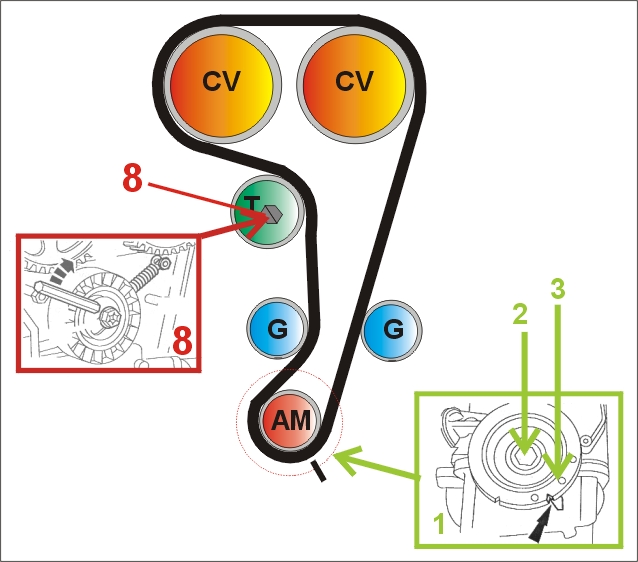 CV
CV
8
T
8
G
G
2
3
AM
1