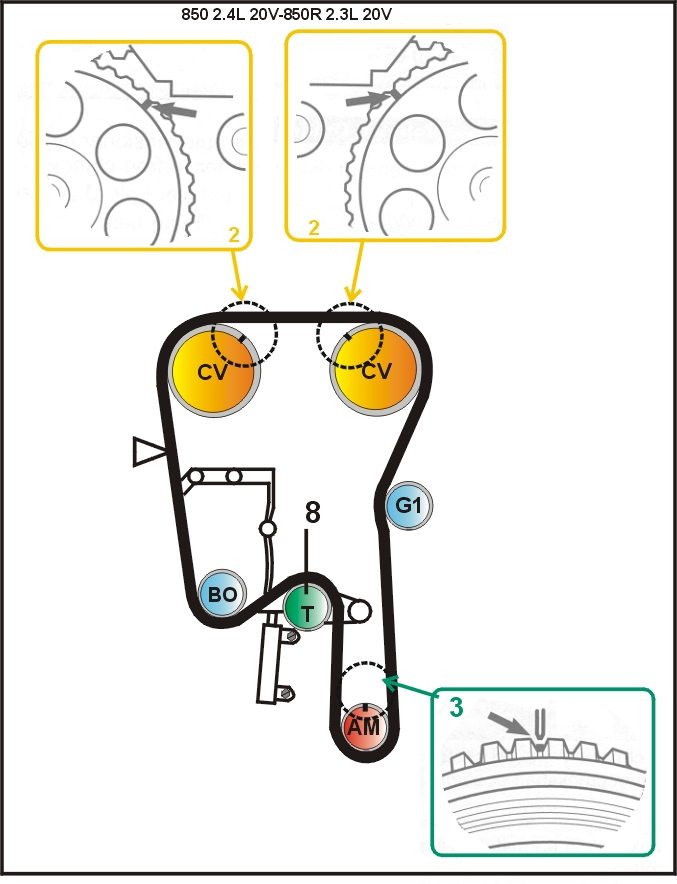 850 2.4L 20V-850R 2.3L 20V

2

2

CV

CV

G1

8

BO

T

AM

3