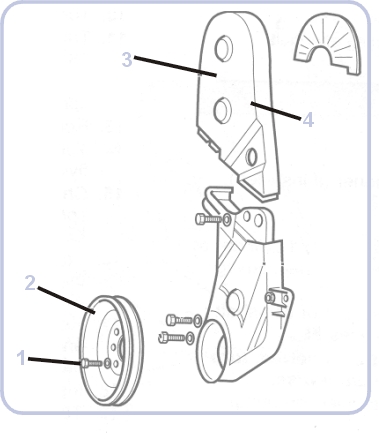 3
4
2
1