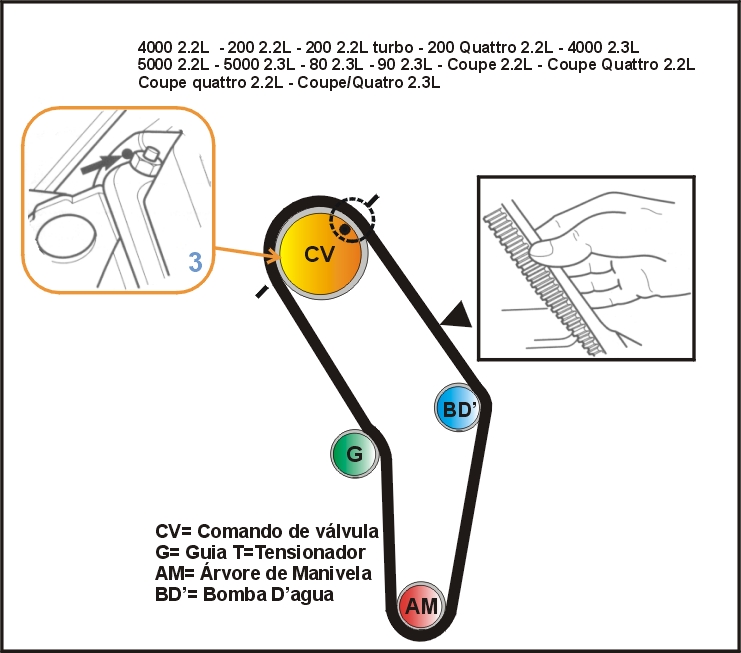 4000 2.2L - 200 2.2L - 200 2.2L turbo - 200 Quattro 2.2L - 4000 2.3L
5000 2.2L - 5000 2.3L - 80 2.3L - 90 2.3L - Coupe 2.2L - Coupe Quattro 2.2L
Coupe quattro 2.2L - Coupe/Quatro 2.3L

3

CV

BD'

G

AM

CV= Comando de válvula
G= Guia T=Tensionador
AM= Árvore de Manivela
BD'= Bomba D'agua