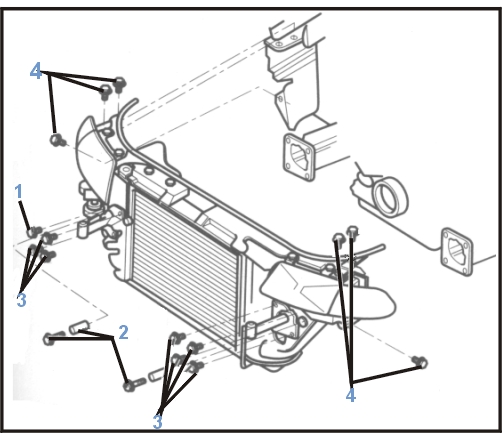 4
1
3
2
3
4