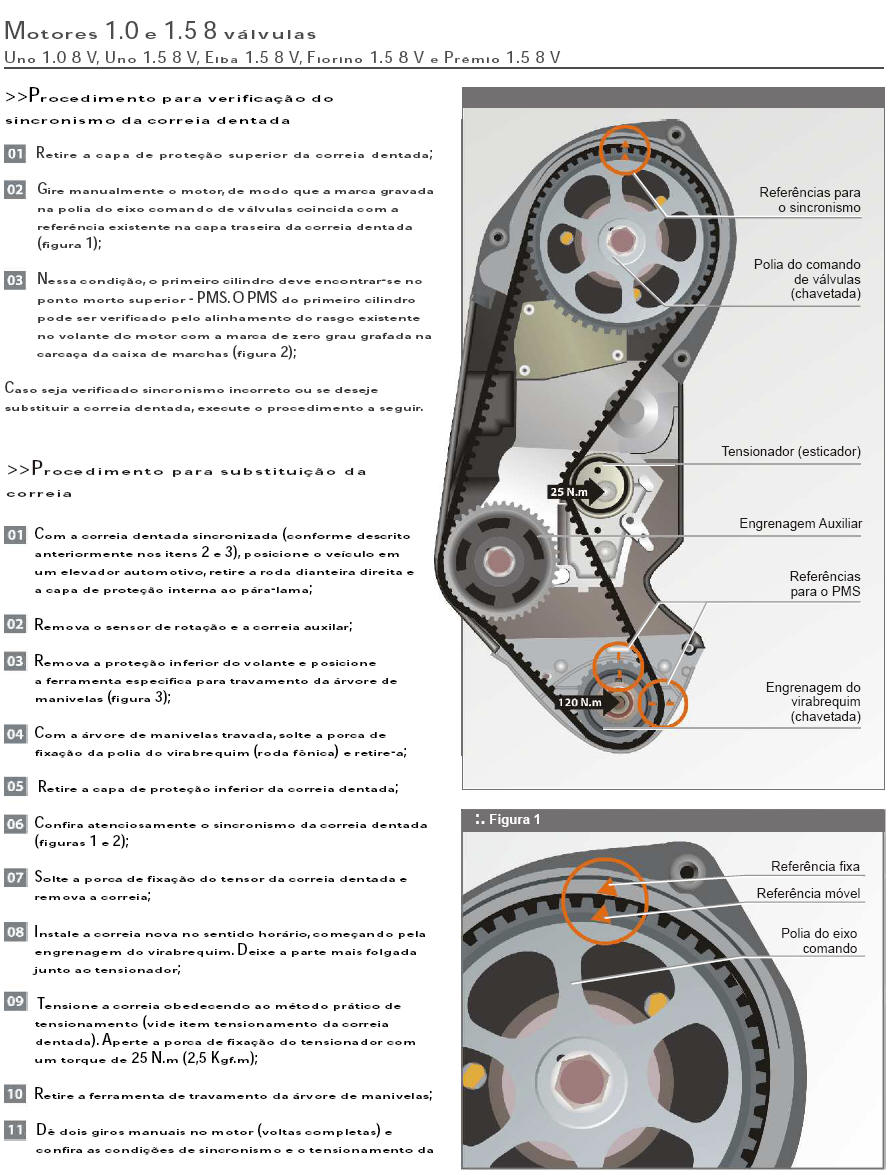 Motores 1.0 e 1.5 8 válvulas
Uno 1.0 8 V, Uno 1.5 8 V, Elba 1.5 8 V, Fiorino 1.5 8 V e Prêmio 1.5 8 V

>>Procedimento para verificação do sincronismo da correia dentada

01 Retire a capa de proteção superior da correia dentada;

02 Gire manualmente o motor, de modo que a marca gravada na polia do eixo comando de válvulas coincida com a referência existente na capa traseira da correia dentada (figura 1);

03 Nessa condição, o primeiro cilindro deve encontrar-se no ponto morto superior - PMS. O PMS do primeiro cilindro pode ser verificado pelo alinhamento do rasgo existente no volante do motor com a marca de zero grau grafada na carcaça da caixa de marchas (figura 2);

Caso seja verificado sincronismo incorreto ou se deseje substituir a correia dentada, execute o procedimento a seguir.

>>Procedimento para substituição da correia

01 Com a correia dentada sincronizada (conforme descrito anteriormente nos itens 2 e 3), posicione o veículo em um elevador automotivo, retire a roda dianteira direita e a capa de proteção interna ao pára-lama;

02 Remova o sensor de rotação e a correia auxiliar;

03 Remova a proteção inferior do volante e posicione a ferramenta específica para travamento da árvore de manivelas (figura 3);

04 Com a árvore de manivelas travada, solte a porca de fixação da polia do virabrequim (roda fônica) e retire-a;

05 Retire a capa de proteção inferior da correia dentada;

06 Confira atenciosamente o sincronismo da correia dentada (figuras 1 e 2);

07 Solte a porca de fixação do tensor da correia dentada e remova a correia;

08 Instale a correia nova no sentido horário, começando pela engrenagem do virabrequim. Deixe a parte mais folgada junto ao tensionador;

09 Tensione a correia obedecendo ao método prático de tensionamento (vide item tensionamento da correia dentada). Aperte a porca de fixação do tensionador com um torque de 25 N.m (2,5 Kgf.m);

10 Retire a ferramenta de travamento da árvore de manivelas;

11 Dê dois giros manuais no motor (voltas completas) e confira as condições de sincronismo e o tensionamento da

Referências para o sincronismo
Polia do comando de válvulas (chavetada)
Tensionador (esticador)
25 N.m
Engrenagem Auxiliar
Referências para o PMS
120 N.m
Engrenagem do virabrequim (chavetada)

:. Figura 1
Referência fixa
Referência móvel
Polia do eixo comando