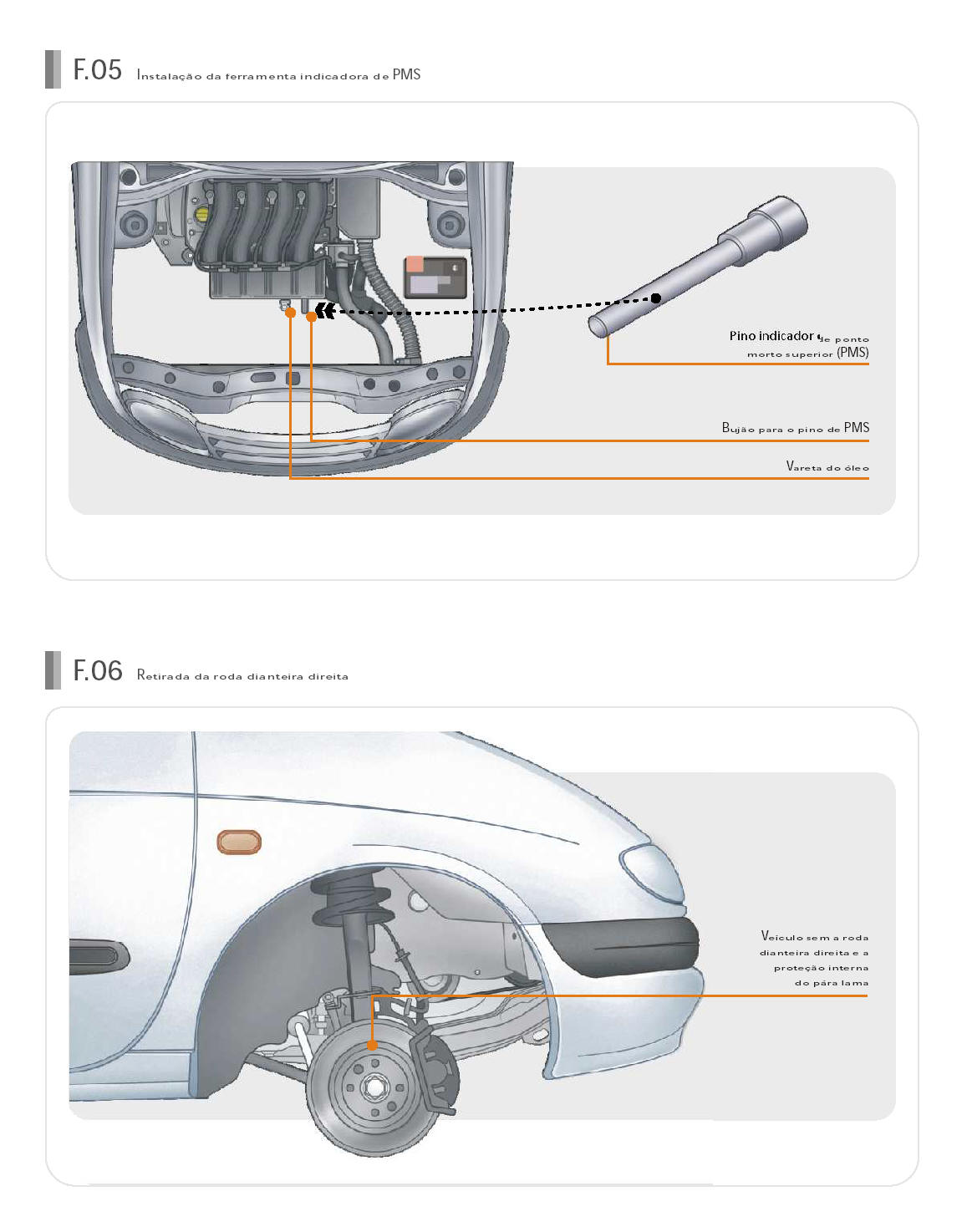 F.05 Instalação da ferramenta indicadora de PMS

Pino indicador de ponto morto superior (PMS)

Bujão para o pino de PMS

Vareta do óleo

F.06 Retirada da roda dianteira direita

Veiculo sem a roda dianteira direita e a proteção interna do pára lama