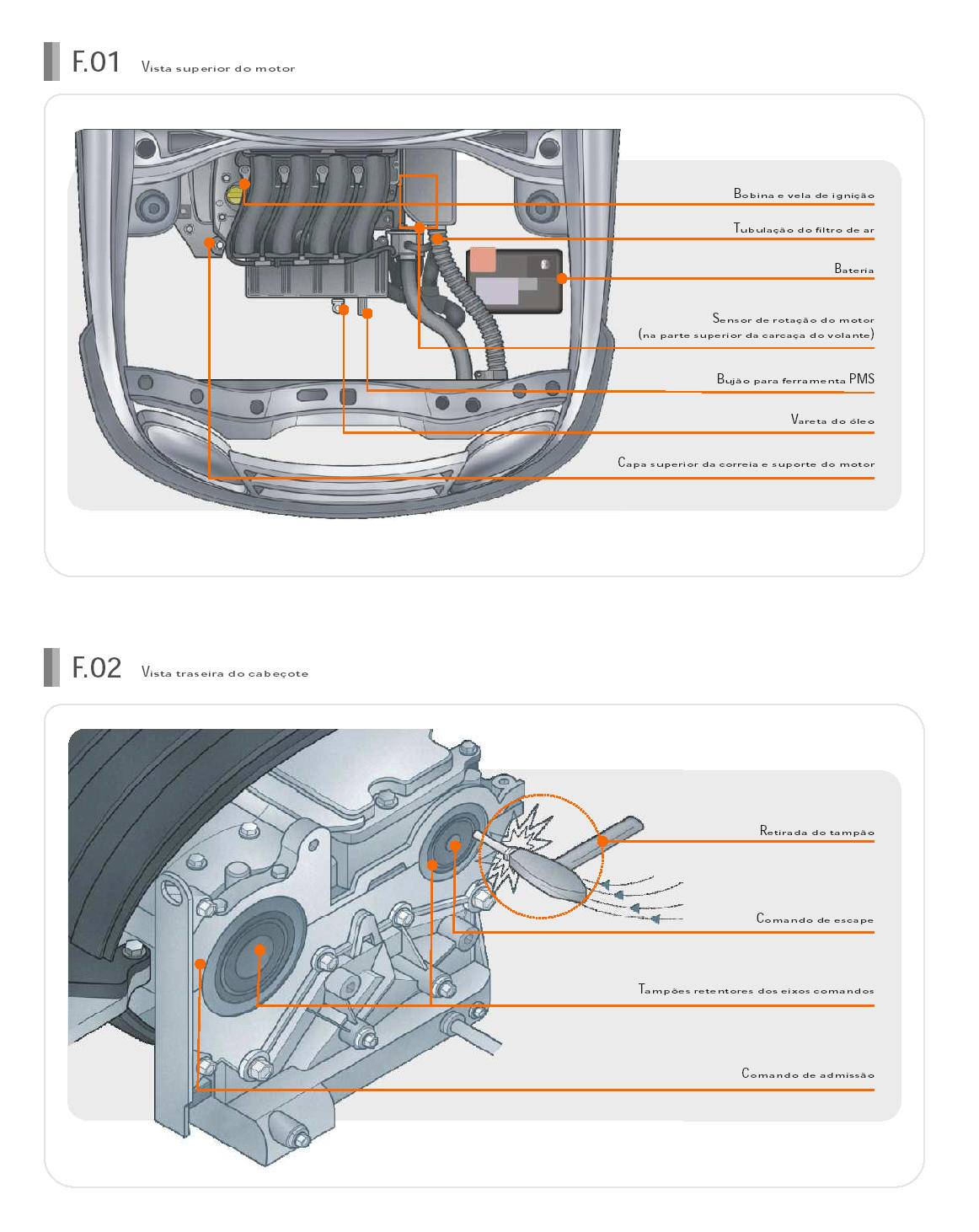 F.01 Vista superior do motor

Bobina e vela de ignição

Tubulação do filtro de ar

Bateria

Sensor de rotação do motor
(na parte superior da carcaça do volante)

Bujão para ferramenta PMS

Vareta do óleo

Capa superior da correia e suporte do motor

F.02 Vista traseira do cabeçote

Retirada do tampão

Comando de escape

Tampões retentores dos eixos comandos

Comando de admissão