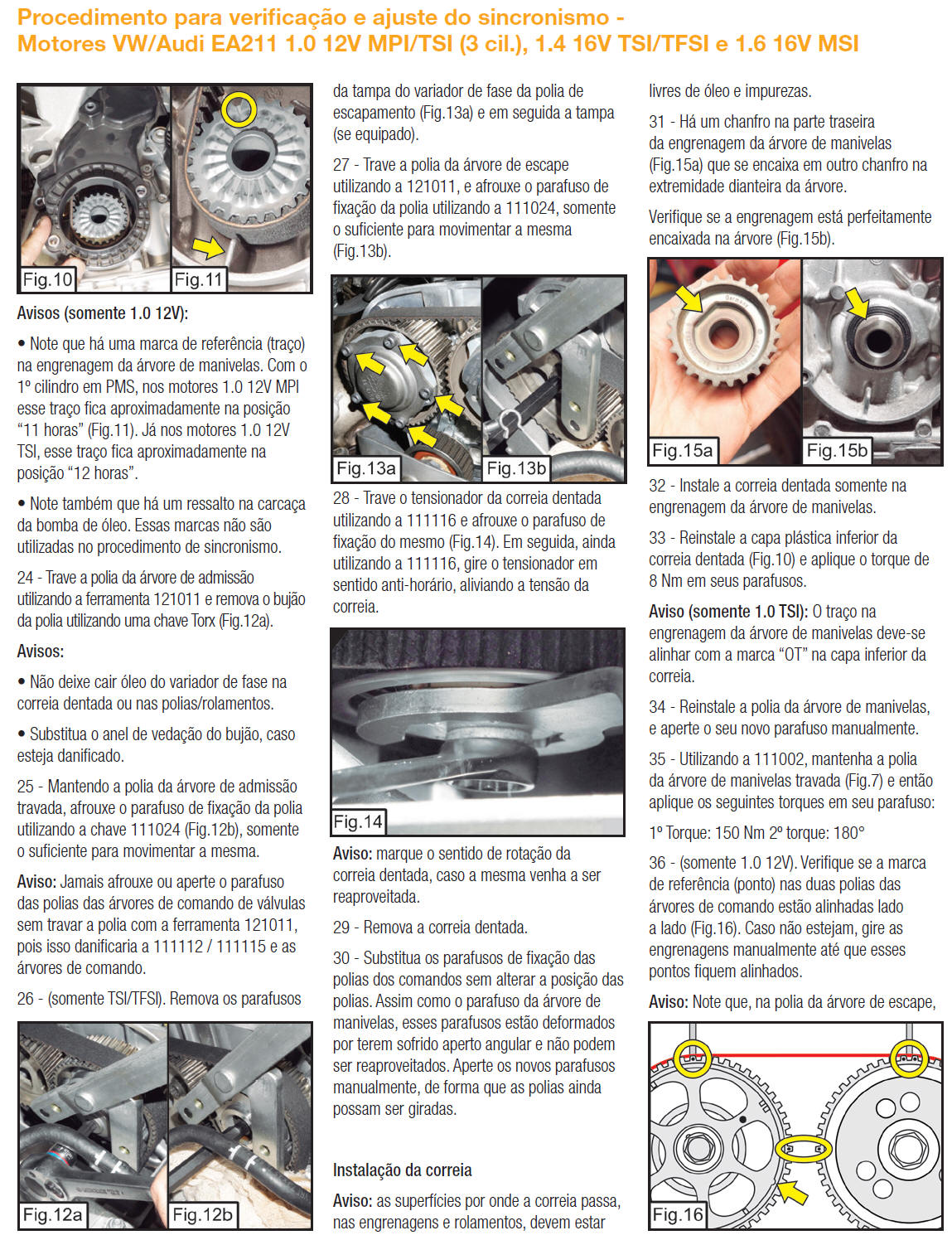 Procedimento para verificação e ajuste do sincronismo - Motores VW/Audi EA211 1.0 12V MPI/TSI (3 cil.), 1.4 16V TSI/TFSI e 1.6 16V MSI

Fig.10
Fig.11

Avisos (somente 1.0 12V):

• Note que há uma marca de referência (traço) na engrenagem da árvore de manivelas. Com o 1º cilindro em PMS, nos motores 1.0 12V MPI esse traço fica aproximadamente na posição "11 horas" (Fig.11). Já nos motores 1.0 12V TSI, esse traço fica aproximadamente na posição "12 horas".

• Note também que há um ressalto na carcaça da bomba de óleo. Essas marcas não são utilizadas no procedimento de sincronismo.

24 - Trave a polia da árvore de admissão utilizando a ferramenta 121011 e remova o bujão da polia utilizando uma chave Torx (Fig.12a).

Avisos:

• Não deixe cair óleo do variador de fase na correia dentada ou nas polias/rolamentos.

• Substitua o anel de vedação do bujão, caso esteja danificado.

25 - Mantendo a polia da árvore de admissão travada, afrouxe o parafuso de fixação da polia utilizando a chave 111024 (Fig.12b), somente o suficiente para movimentar a mesma.

Aviso: Jamais afrouxe ou aperte o parafuso das polias das árvores de comando de válvulas sem travar a polia com a ferramenta 121011, pois isso danificaria a 111112 / 111115 e as árvores de comando.

26 - (somente TSI/TFSI). Remova os parafusos

Fig.12a
Fig.12b

da tampa do variador de fase da polia de escapamento (Fig.13a) e em seguida a tampa (se equipado).

27 - Trave a polia da árvore de escape utilizando a 121011, e afrouxe o parafuso de fixação da polia utilizando a 111024, somente o suficiente para movimentar a mesma (Fig.13b).

Fig.13a
Fig.13b

28 - Trave o tensionador da correia dentada utilizando a 111116 e afrouxe o parafuso de fixação do mesmo (Fig.14). Em seguida, ainda utilizando a 111116, gire o tensionador em sentido anti-horário, aliviando a tensão da correia.

Fig.14

Aviso: marque o sentido de rotação da correia dentada, caso a mesma venha a ser reaproveitada.

29 - Remova a correia dentada.

30 - Substitua os parafusos de fixação das polias dos comandos sem alterar a posição das polias. Assim como o parafuso da árvore de manivelas, esses parafusos estão deformados por terem sofrido aperto angular e não podem ser reaproveitados. Aperte os novos parafusos manualmente, de forma que as polias ainda possam ser giradas.

Instalação da correia

Aviso: as superfícies por onde a correia passa, nas engrenagens e rolamentos, devem estar livres de óleo e impurezas.

31 - Há um chanfro na parte traseira da engrenagem da árvore de manivelas (Fig.15a) que se encaixa em outro chanfro na extremidade dianteira da árvore.

Verifique se a engrenagem está perfeitamente encaixada na árvore (Fig.15b).

Fig.15a
Fig.15b

32 - Instale a correia dentada somente na engrenagem da árvore de manivelas.

33 - Reinstale a capa plástica inferior da correia dentada (Fig.10) e aplique o torque de 8 Nm em seus parafusos.

Aviso (somente 1.0 TSI): O traço na engrenagem da árvore de manivelas deve-se alinhar com a marca "OT" na capa inferior da correia.

34 - Reinstale a polia da árvore de manivelas, e aperte o seu novo parafuso manualmente.

35 - Utilizando a 111002, mantenha a polia da árvore de manivelas travada (Fig.7) e então aplique os seguintes torques em seu parafuso:

1º Torque: 150 Nm 2º torque: 180°

36 - (somente 1.0 12V). Verifique se a marca de referência (ponto) nas duas polias das árvores de comando estão alinhadas lado a lado (Fig.16). Caso não estejam, gire as engrenagens manualmente até que esses pontos fiquem alinhados.

Aviso: Note que, na polia da árvore de escape,

Fig.16