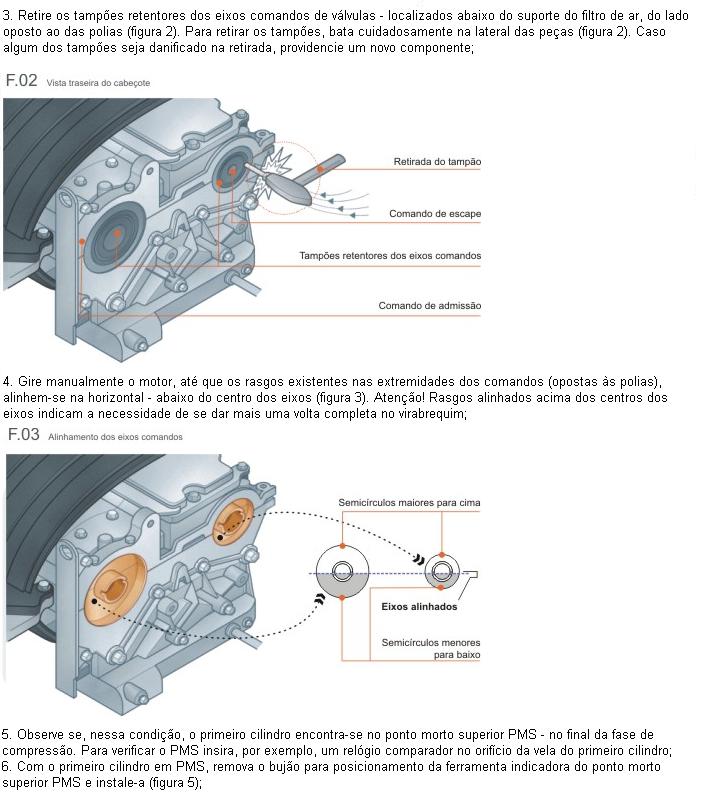 3. Retire os tampões retentores dos eixos comandos de válvulas - localizados abaixo do suporte do filtro de ar, do lado oposto ao das polias (figura 2). Para retirar os tampões, bata cuidadosamente na lateral das peças (figura 2). Caso algum dos tampões seja danificado na retirada, providencie um novo componente;

F.02 Vista traseira do cabeçote

Retirada do tampão

Comando de escape

Tampões retentores dos eixos comandos

Comando de admissão

4. Gire manualmente o motor, até que os rasgos existentes nas extremidades dos comandos (opostas às polias), alinhem-se na horizontal - abaixo do centro dos eixos (figura 3). Atenção! Rasgos alinhados acima dos centros dos eixos indicam a necessidade de se dar mais uma volta completa no virabrequim;

F.03 Alinhamento dos eixos comandos

Semicírculos maiores para cima

Eixos alinhados

Semicírculos menores para baixo

5. Observe se, nessa condição, o primeiro cilindro encontra-se no ponto morto superior PMS - no final da fase de compressão. Para verificar o PMS insira, por exemplo, um relógio comparador no orifício da vela do primeiro cilindro;
6. Com o primeiro cilindro em PMS, remova o bujão para posicionamento da ferramenta indicadora do ponto morto superior PMS e instale-a (figura 5);