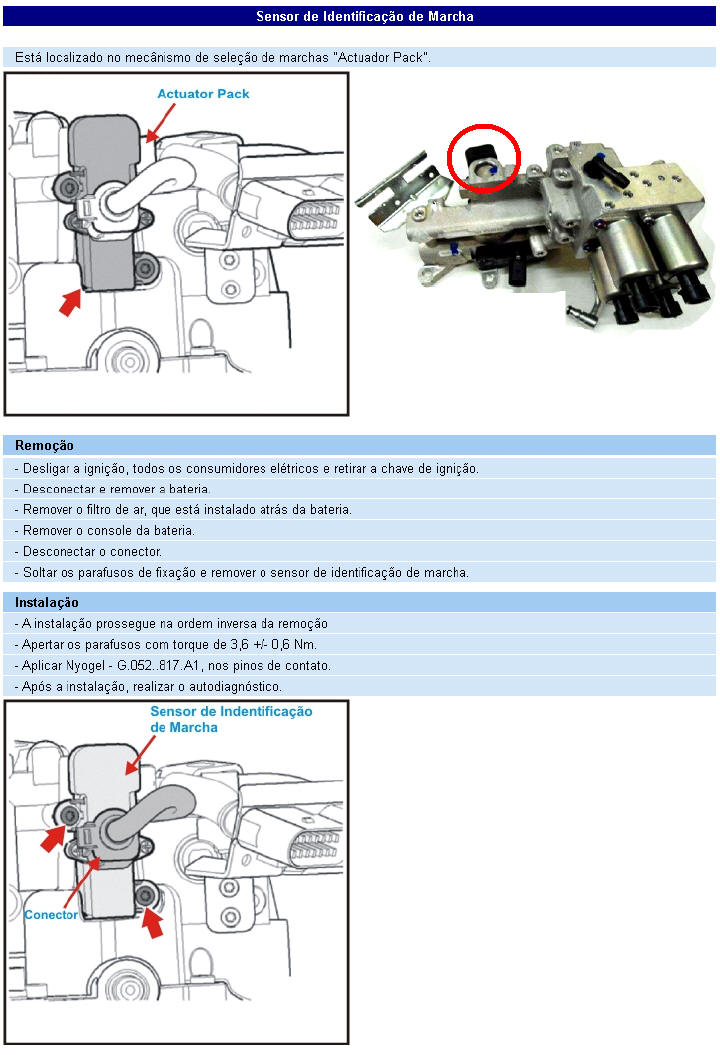 Sensor de Identificação de Marcha

Está localizado no mecânismo de seleção de marchas "Actuador Pack".

Actuator Pack

Remoção

- Desligar a ignição, todos os consumidores elétricos e retirar a chave de ignição.
- Desconectar e remover a bateria.
- Remover o filtro de ar, que está instalado atrás da bateria.
- Remover o console da bateria.
- Desconectar o conector.
- Soltar os parafusos de fixação e remover o sensor de identificação de marcha.

Instalação

- A instalação prossegue na ordem inversa da remoção
- Apertar os parafusos com torque de 3,6 +/- 0,6 Nm.
- Aplicar Nyogel - G.052..817.A1, nos pinos de contato.
- Após a instalação, realizar o autodiagnóstico.

Sensor de Indentificação de Marcha

Conector