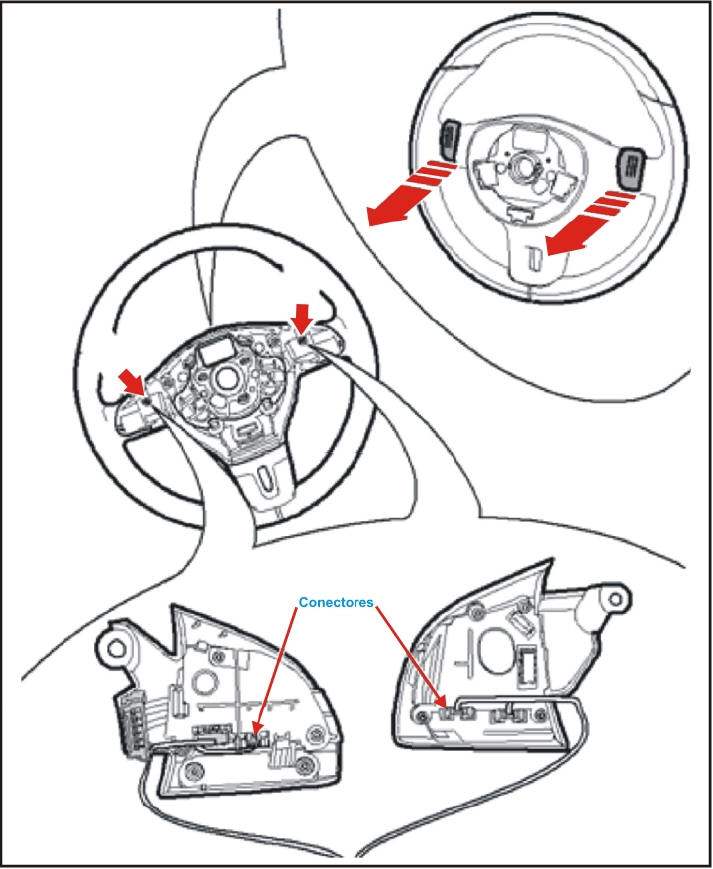 Conectores