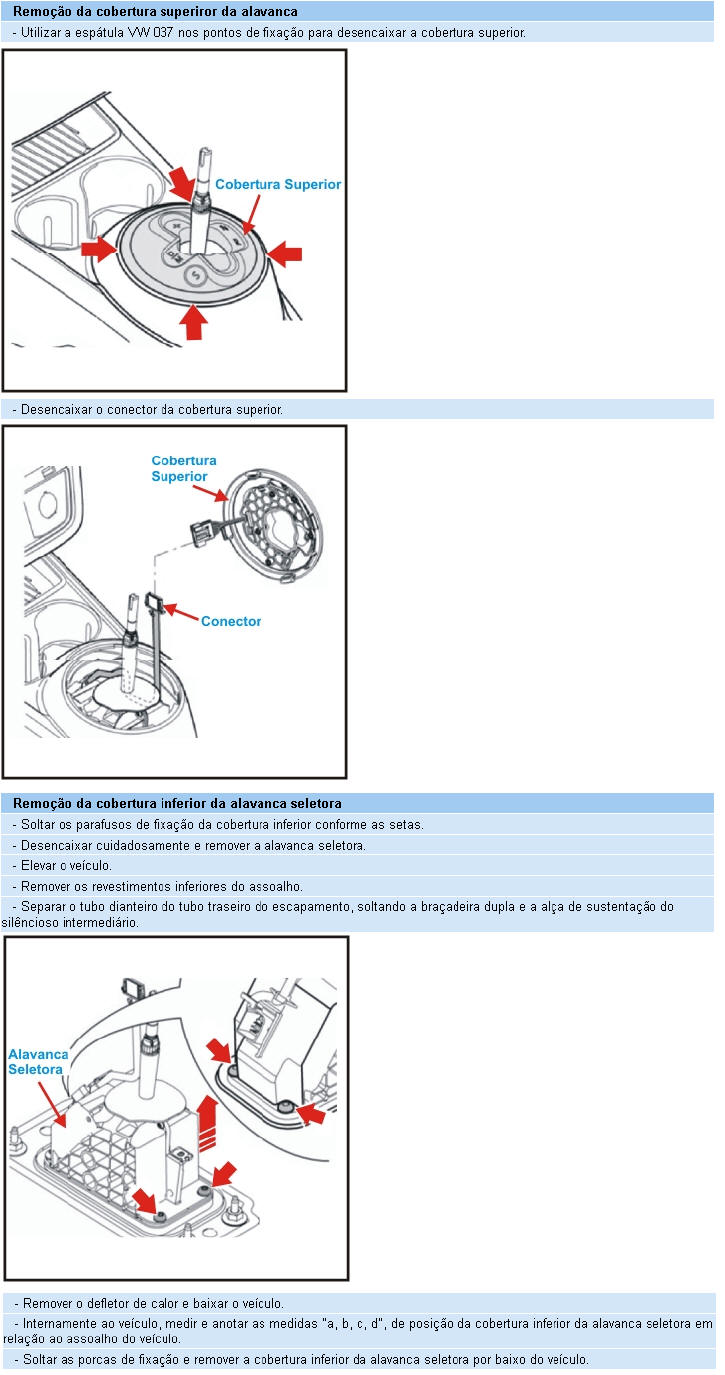 Remoção da cobertura superiror da alavanca

- Utilizar a espátula VW 037 nos pontos de fixação para desencaixar a cobertura superior.

Cobertura Superior

- Desencaixar o conector da cobertura superior.

Cobertura Superior

Conector

Remoção da cobertura inferior da alavanca seletora

- Soltar os parafusos de fixação da cobertura inferior conforme as setas.

- Desencaixar cuidadosamente e remover a alavanca seletora.

- Elevar o veículo.

- Remover os revestimentos inferiores do assoalho.

- Separar o tubo dianteiro do tubo traseiro do escapamento, soltando a braçadeira dupla e a alça de sustentação do silêncioso intermediário.

Alavanca Seletora

- Remover o defletor de calor e baixar o veículo.

- Internamente ao veículo, medir e anotar as medidas "a, b, c, d", de posição da cobertura inferior da alavanca seletora em relação ao assoalho do veículo.

- Soltar as porcas de fixação e remover a cobertura inferior da alavanca seletora por baixo do veículo.