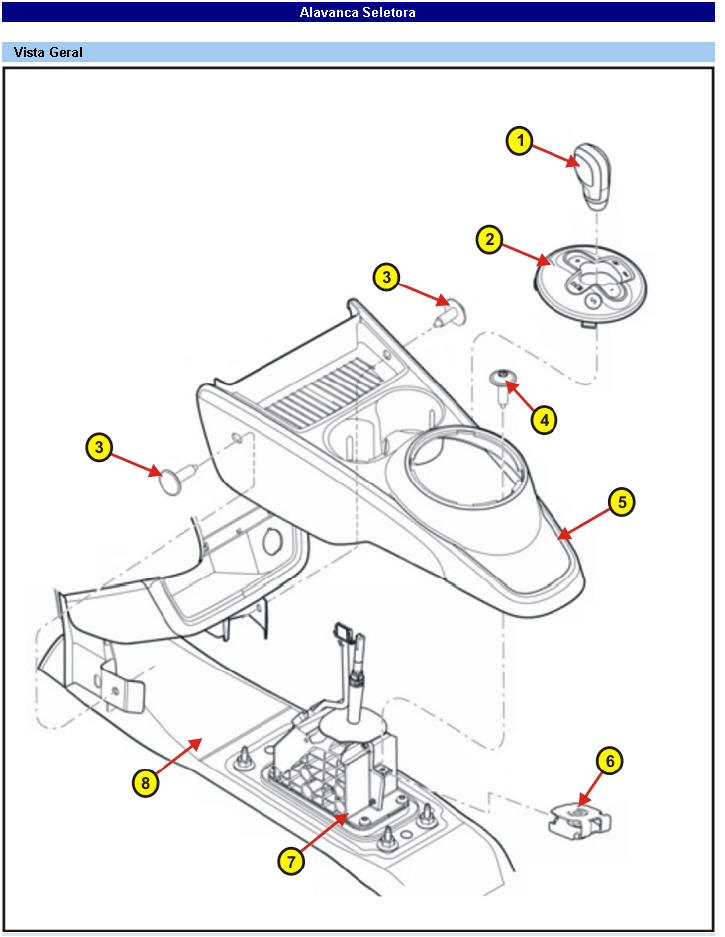 Alavanca Seletora

Vista Geral

1
2
3
4
3
5
6
8
7