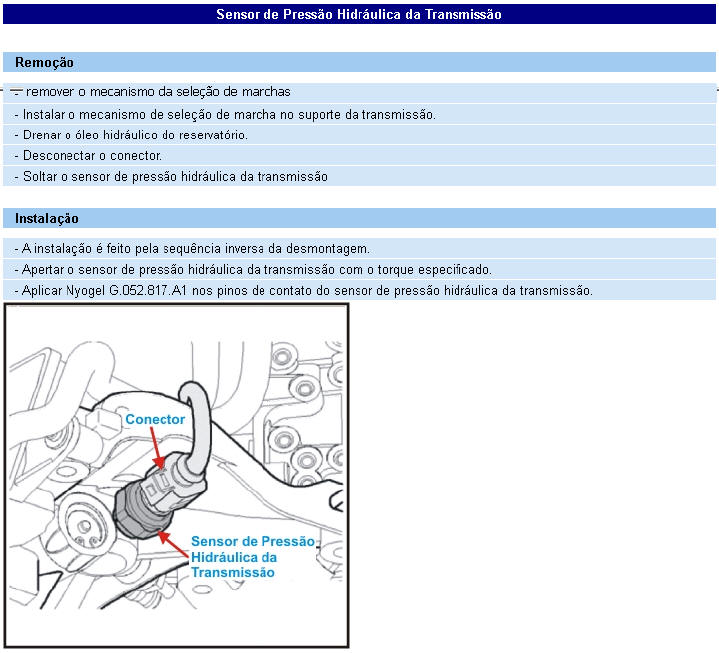 Sensor de Pressão Hidráulica da Transmissão

Remoção

- remover o mecanismo da seleção de marchas

- Instalar o mecanismo de seleção de marcha no suporte da transmissão.

- Drenar o óleo hidráulico do reservatório.

- Desconectar o conector.

- Soltar o sensor de pressão hidráulica da transmissão

Instalação

- A instalação é feito pela sequência inversa da desmontagem.

- Apertar o sensor de pressão hidráulica da transmissão com o torque especificado.

- Aplicar Nyogel G.052.817.A1 nos pinos de contato do sensor de pressão hidráulica da transmissão.

Conector

Sensor de Pressão Hidráulica da Transmissão