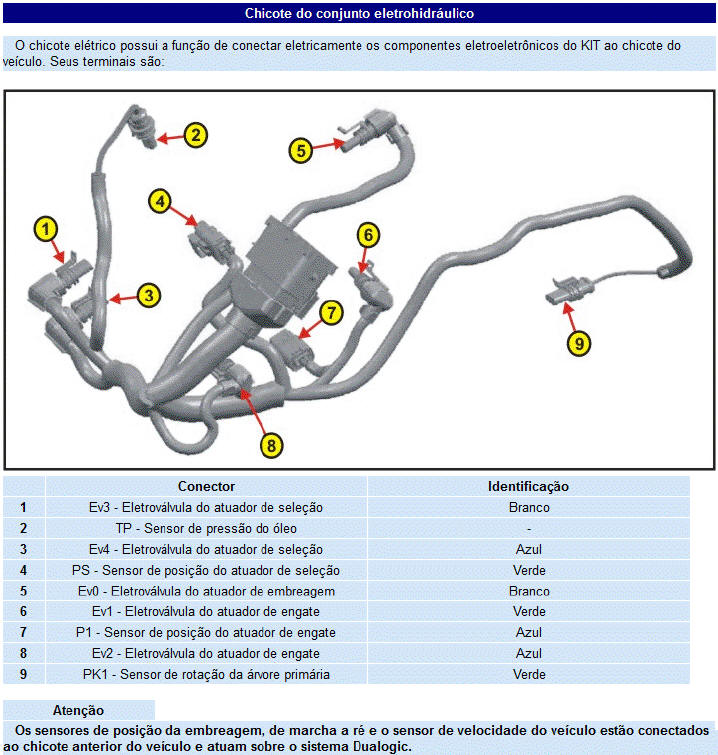 Chicote do conjunto eletrohidráulico

O chicote elétrico possui a função de conectar eletricamente os componentes eletroeletrônicos do KIT ao chicote do veículo. Seus terminais são:

2
5
4
1
6
3
7
9
8

| | Conector | Identificação |
|---|---|---|
| 1 | Ev3 - Eletroválvula do atuador de seleção | Branco |
| 2 | TP - Sensor de pressão do óleo | - |
| 3 | Ev4 - Eletroválvula do atuador de seleção | Azul |
| 4 | PS - Sensor de posição do atuador de seleção | Verde |
| 5 | Ev0 - Eletroválvula do atuador de embreagem | Branco |
| 6 | Ev1 - Eletroválvula do atuador de engate | Verde |
| 7 | P1 - Sensor de posição do atuador de engate | Azul |
| 8 | Ev2 - Eletroválvula do atuador de engate | Azul |
| 9 | PK1 - Sensor de rotação da árvore primária | Verde |

Atenção

Os sensores de posição da embreagem, de marcha a ré e o sensor de velocidade do veículo estão conectados ao chicote anterior do veículo e atuam sobre o sistema Dualogic.