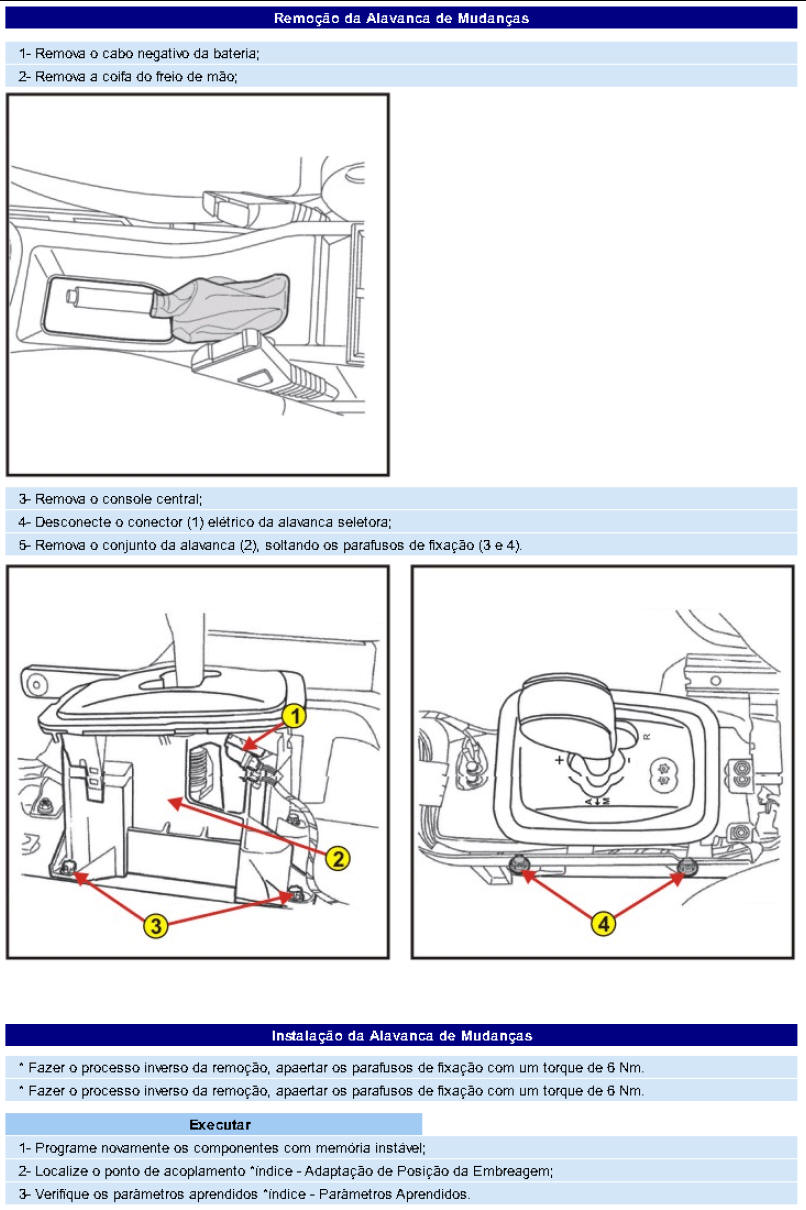 Remoção da Alavanca de Mudanças

1- Remova o cabo negativo da bateria;

2- Remova a coifa do freio de mão;

3- Remova o console central;

4- Desconecte o conector (1) elétrico da alavanca seletora;

5- Remova o conjunto da alavanca (2), soltando os parafusos de fixação (3 e 4).

1

2

3

R

+

-

4

Instalação da Alavanca de Mudanças

* Fazer o processo inverso da remoção, apaertar os parafusos de fixação com um torque de 6 Nm.

* Fazer o processo inverso da remoção, apaertar os parafusos de fixação com um torque de 6 Nm.

Executar

1- Programe novamente os componentes com memória instável;

2- Localize o ponto de acoplamento *índice - Adaptação de Posição da Embreagem;

3- Verifique os parâmetros aprendidos *índice - Parâmetros Aprendidos.