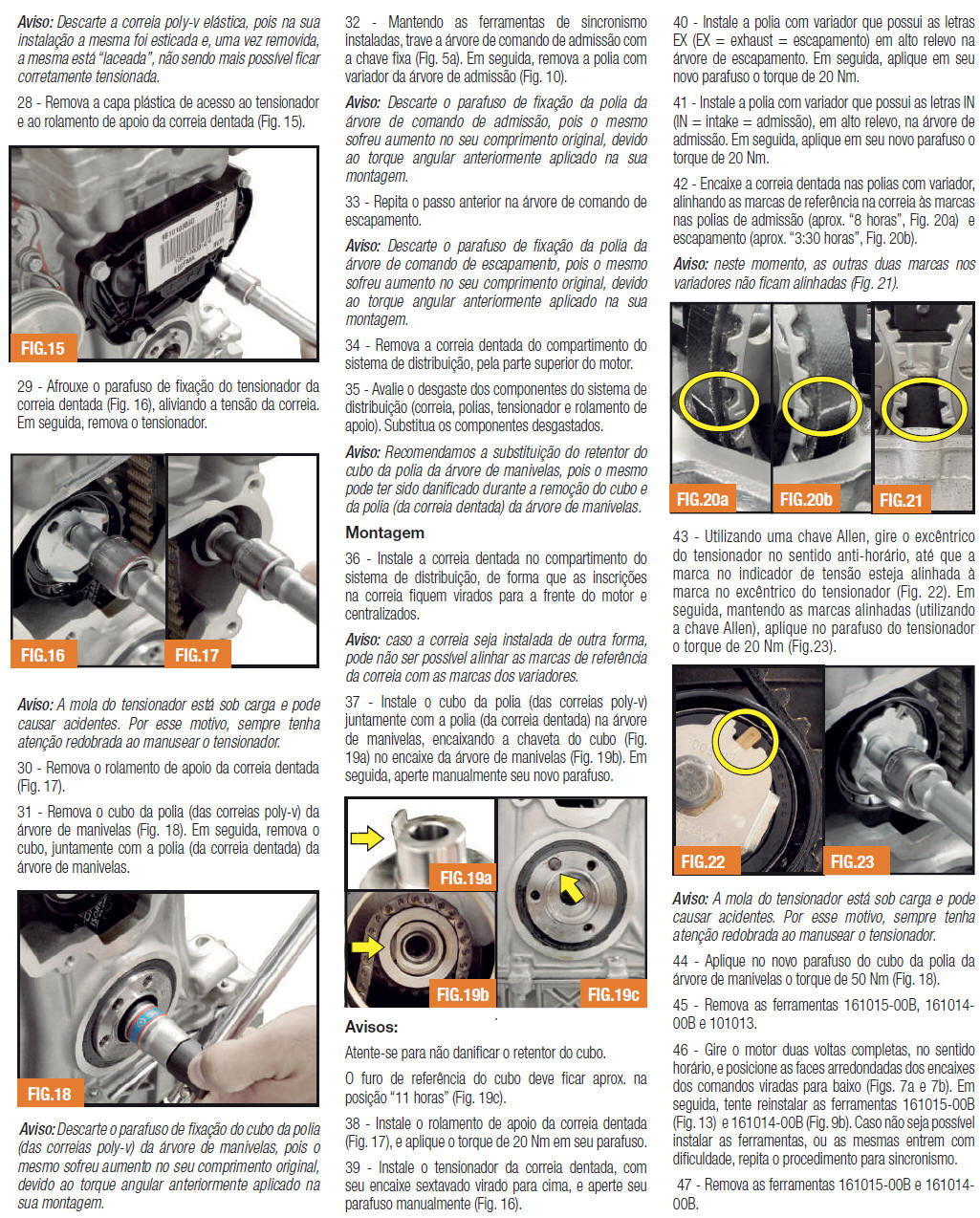 Aviso: Descarte a correia poly-v elástica, pois na sua instalação a mesma foi esticada e, uma vez removida, a mesma está "laceada", não sendo mais possível ficar corretamente tensionada.

28 - Remova a capa plástica de acesso ao tensionador e ao rolamento de apoio da correia dentada (Fig. 15).

FIG.15

29 - Afrouxe o parafuso de fixação do tensionador da correia dentada (Fig. 16), aliviando a tensão da correia. Em seguida, remova o tensionador.

FIG.16

FIG.17

Aviso: A mola do tensionador está sob carga e pode causar acidentes. Por esse motivo, sempre tenha atenção redobrada ao manusear o tensionador.

30 - Remova o rolamento de apoio da correia dentada (Fig. 17).

31 - Remova o cubo da polia (das correias poly-v) da árvore de manivelas (Fig. 18). Em seguida, remova o cubo, juntamente com a polia (da correia dentada) da árvore de manivelas.

FIG.18

Aviso: Descarte o parafuso de fixação do cubo da polia (das correias poly-v) da árvore de manivelas, pois o mesmo sofreu aumento no seu comprimento original, devido ao torque angular anteriormente aplicado na sua montagem.

32 - Mantendo as ferramentas de sincronismo instaladas, trave a árvore de comando de admissão com a chave fixa (Fig. 5a). Em seguida, remova a polia com variador da árvore de admissão (Fig. 10).

Aviso: Descarte o parafuso de fixação da polia da árvore de comando de admissão, pois o mesmo sofreu aumento no seu comprimento original, devido ao torque angular anteriormente aplicado na sua montagem.

33 - Repita o passo anterior na árvore de comando de escapamento.

Aviso: Descarte o parafuso de fixação da polia da árvore de comando de escapamento, pois o mesmo sofreu aumento no seu comprimento original, devido ao torque angular anteriormente aplicado na sua montagem.

34 - Remova a correia dentada do compartimento do sistema de distribuição, pela parte superior do motor.

35 - Avalie o desgaste dos componentes do sistema de distribuição (correia, polias, tensionador e rolamento de apoio). Substitua os componentes desgastados.

Aviso: Recomendamos a substituição do retentor do cubo da polia da árvore de manivelas, pois o mesmo pode ter sido danificado durante a remoção do cubo e da polia (da correia dentada) da árvore de manivelas.

Montagem

36 - Instale a correia dentada no compartimento do sistema de distribuição, de forma que as inscrições na correia fiquem virados para a frente do motor e centralizados.

Aviso: caso a correia seja instalada de outra forma, pode não ser possível alinhar as marcas de referência da correia com as marcas dos variadores.

37 - Instale o cubo da polia (das correias poly-v) juntamente com a polia (da correia dentada) na árvore de manivelas, encaixando a chaveta do cubo (Fig. 19a) no encaixe da árvore de manivelas (Fig. 19b). Em seguida, aperte manualmente seu novo parafuso.

FIG.19a

FIG.19b

FIG.19c

Avisos:

Atente-se para não danificar o retentor do cubo.

O furo de referência do cubo deve ficar aprox. na posição "11 horas" (Fig. 19c).

38 - Instale o rolamento de apoio da correia dentada (Fig. 17), e aplique o torque de 20 Nm em seu parafuso.

39 - Instale o tensionador da correia dentada, com seu encaixe sextavado virado para cima, e aperte seu parafuso manualmente (Fig. 16).

40 - Instale a polia com variador que possui as letras EX (EX = exhaust = escapamento) em alto relevo na árvore de escapamento. Em seguida, aplique em seu novo parafuso o torque de 20 Nm.

41 - Instale a polia com variador que possui as letras IN (IN = intake = admissão), em alto relevo, na árvore de admissão. Em seguida, aplique em seu novo parafuso o torque de 20 Nm.

42 - Encaixe a correia dentada nas polias com variador, alinhando as marcas de referência na correia às marcas nas polias de admissão (aprox. "8 horas", Fig. 20a) e escapamento (aprox. "3:30 horas", Fig. 20b).

Aviso: neste momento, as outras duas marcas nos variadores não ficam alinhadas (Fig. 21).

FIG.20a

FIG.20b

FIG.21

43 - Utilizando uma chave Allen, gire o excêntrico do tensionador no sentido anti-horário, até que a marca no indicador de tensão esteja alinhada à marca no excêntrico do tensionador (Fig. 22). Em seguida, mantendo as marcas alinhadas (utilizando a chave Allen), aplique no parafuso do tensionador o torque de 20 Nm (Fig.23).

FIG.22

FIG.23

Aviso: A mola do tensionador está sob carga e pode causar acidentes. Por esse motivo, sempre tenha atenção redobrada ao manusear o tensionador.

44 - Aplique no novo parafuso do cubo da polia da árvore de manivelas o torque de 50 Nm (Fig. 18).

45 - Remova as ferramentas 161015-00B, 161014-00B e 101013.

46 - Gire o motor duas voltas completas, no sentido horário, e posicione as faces arredondadas dos encaixes dos comandos viradas para baixo (Figs. 7a e 7b). Em seguida, tente reinstalar as ferramentas 161015-00B (Fig. 13) e 161014-00B (Fig. 9b). Caso não seja possível instalar as ferramentas, ou as mesmas entrem com dificuldade, repita o procedimento para sincronismo.

47 - Remova as ferramentas 161015-00B e 161014-00B.