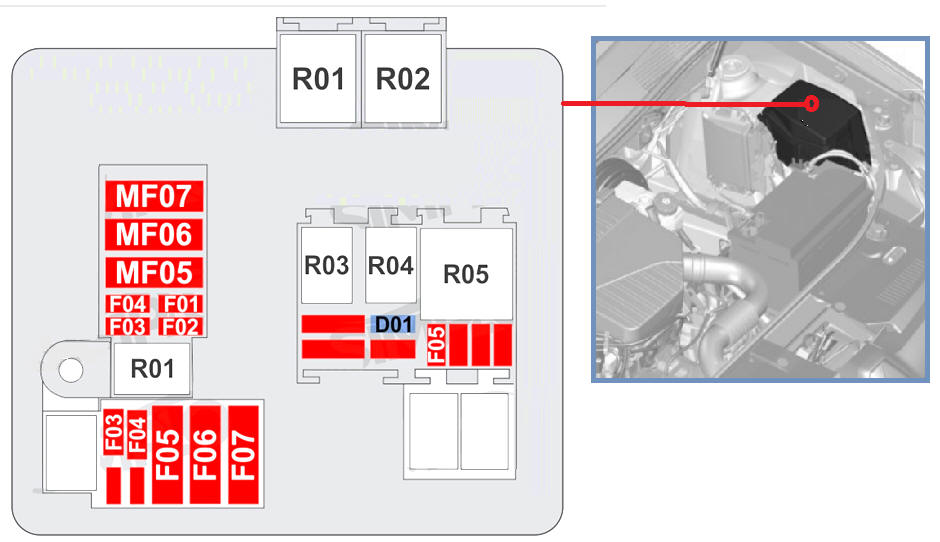 R01
R02
MF07
MF06
MF05
F04
F01
F03
F02
R03
R04
R05
D01
F05
R01
F03
F04
F05
F06
F07