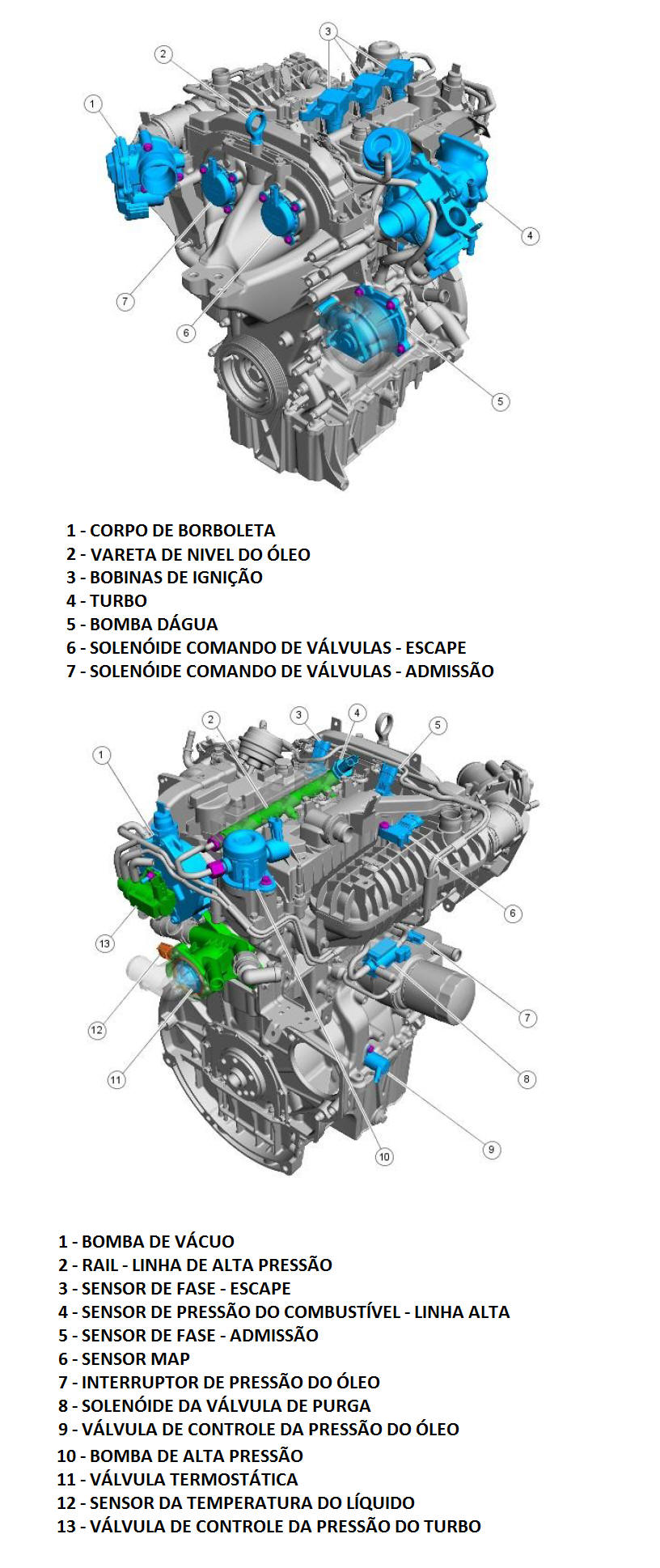 3
2
1
4
7
6
5

1 - CORPO DE BORBOLETA
2 - VARETA DE NIVEL DO ÓLEO
3 - BOBINAS DE IGNIÇÃO
4 - TURBO
5 - BOMBA DÁGUA
6 - SOLENÓIDE COMANDO DE VÁLVULAS - ESCAPE
7 - SOLENÓIDE COMANDO DE VÁLVULAS - ADMISSÃO

2
3
4
5
1
6
13
7
12
8
11
9
10

1 - BOMBA DE VÁCUO
2 - RAIL - LINHA DE ALTA PRESSÃO
3 - SENSOR DE FASE - ESCAPE
4 - SENSOR DE PRESSÃO DO COMBUSTÍVEL - LINHA ALTA
5 - SENSOR DE FASE - ADMISSÃO
6 - SENSOR MAP
7 - INTERRUPTOR DE PRESSÃO DO ÓLEO
8 - SOLENÓIDE DA VÁLVULA DE PURGA
9 - VÁLVULA DE CONTROLE DA PRESSÃO DO ÓLEO
10 - BOMBA DE ALTA PRESSÃO
11 - VÁLVULA TERMOSTÁTICA
12 - SENSOR DA TEMPERATURA DO LÍQUIDO
13 - VÁLVULA DE CONTROLE DA PRESSÃO DO TURBO