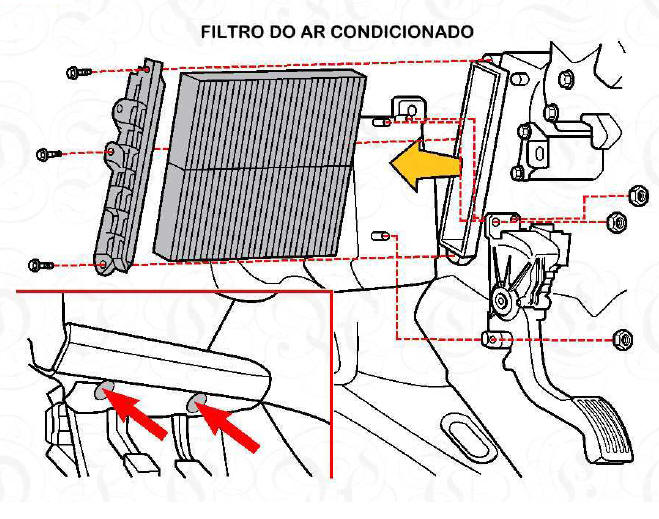 FILTRO DO AR CONDICIONADO