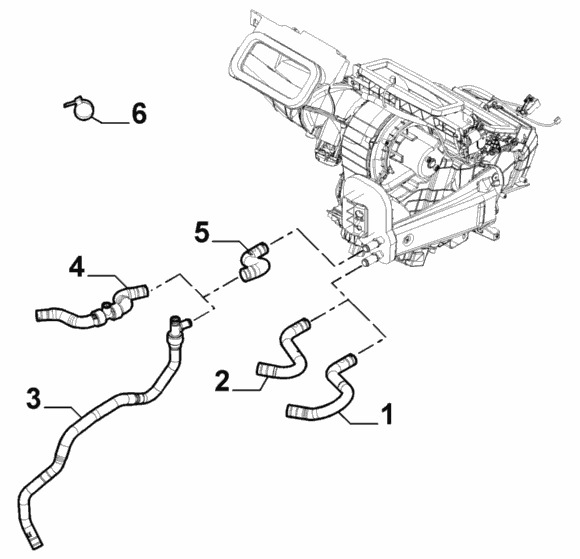 6
5
4
3
2
1