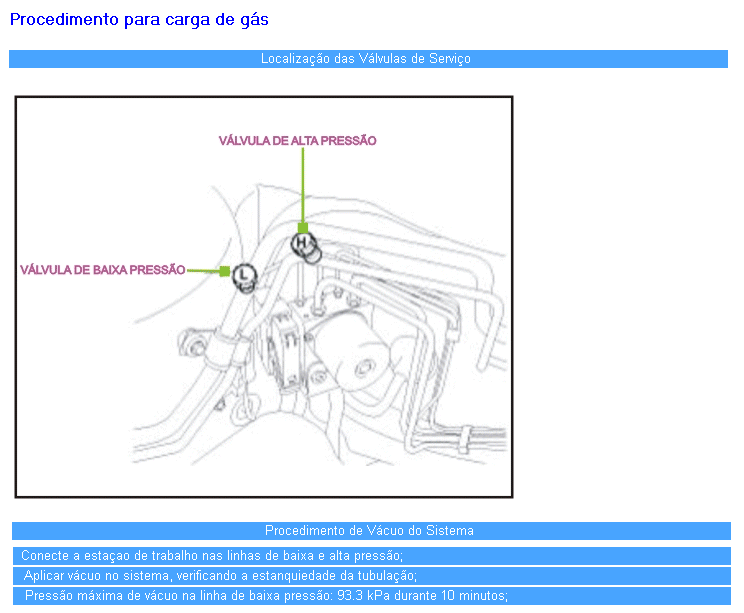 Procedimento para carga de gás

Localização das Válvulas de Serviço

VÁLVULA DE ALTA PRESSÃO

H

VÁLVULA DE BAIXA PRESSÃO

L

Procedimento de Vácuo do Sistema

Conecte a estaçao de trabalho nas linhas de baixa e alta pressão;

Aplicar vácuo no sistema, verificando a estanquiedade da tubulação;

Pressão máxima de vácuo na linha de baixa pressão: 93.3 kPa durante 10 minutos;