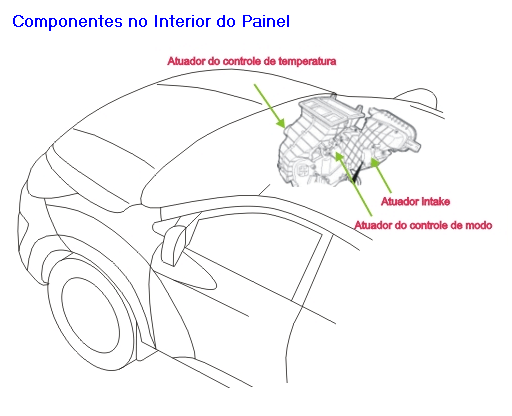 Componentes no Interior do Painel

Atuador do controle de temperatura

Atuador intake

Atuador do controle de modo