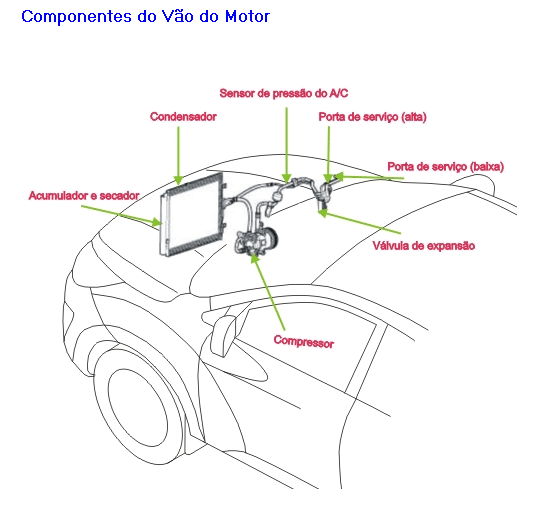 Componentes do Vão do Motor

Sensor de pressão do A/C

Condensador

Porta de serviço (alta)

Porta de serviço (baixa)

Acumulador e secador

Válvula de expansão

Compressor