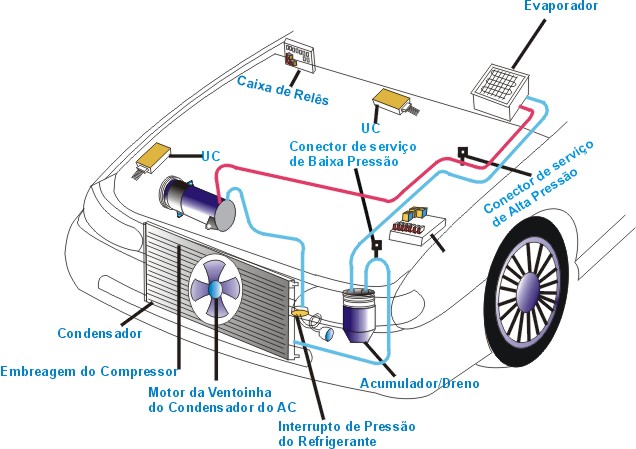 Evaporador

Caixa de Relês

UC

UC

Conector de serviço de Baixa Pressão

Conector de serviço de Alta Pressão

Condensador

Embreagem do Compressor

Motor da Ventoinha do Condensador do AC

Interrupto de Pressão do Refrigerante

Acumulador/Dreno