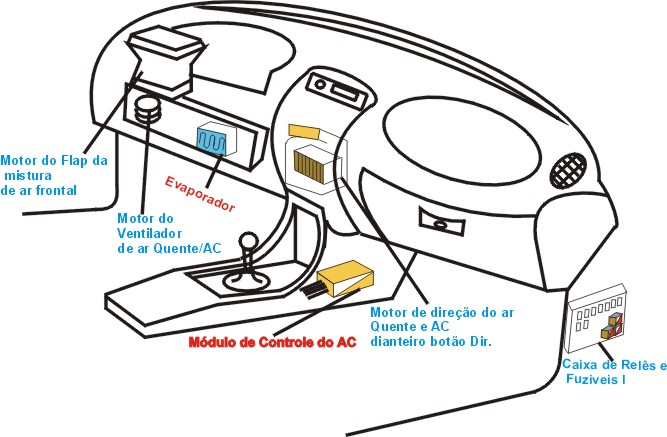 Motor do Flap da mistura de ar frontal

Motor do Ventilador de ar Quente/AC

Evaporador

Módulo de Controle do AC

Motor de direção do ar Quente e AC dianteiro botão Dir.

Caixa de Relês e Fuziveis I