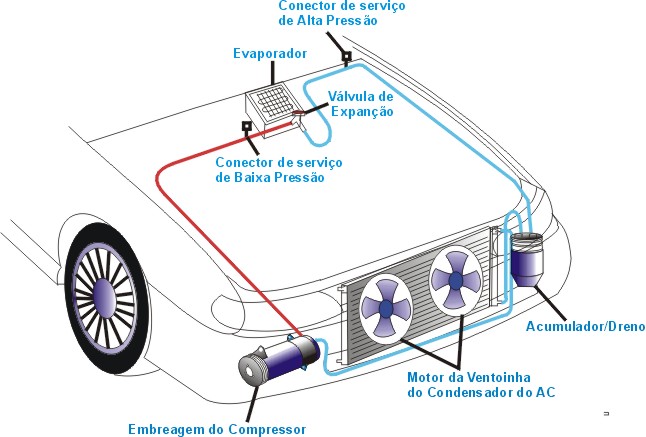 Conector de serviço de Alta Pressão

Evaporador

Válvula de Expanção

Conector de serviço de Baixa Pressão

Acumulador/Dreno

Motor da Ventoinha do Condensador do AC

Embreagem do Compressor