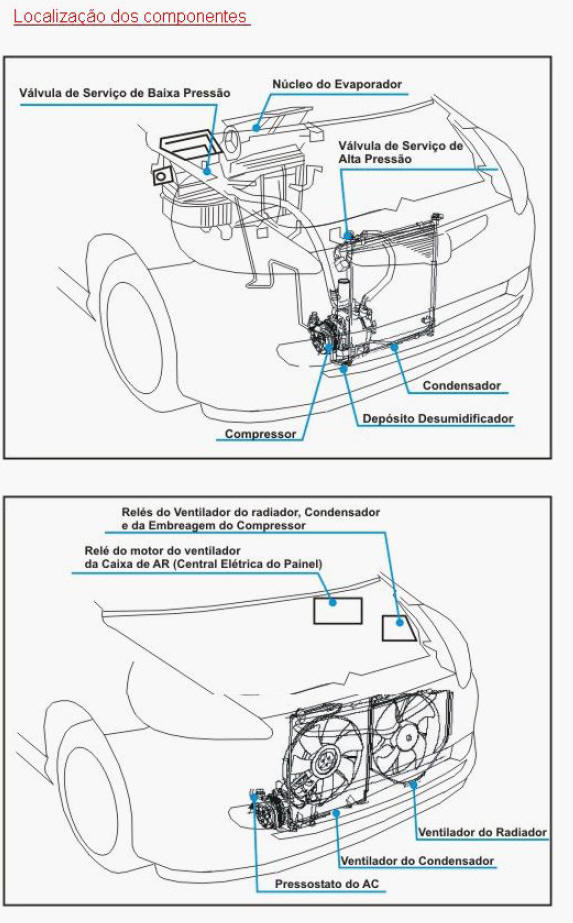 Localização dos componentes

Válvula de Serviço de Baixa Pressão

Núcleo do Evaporador

Válvula de Serviço de Alta Pressão

Condensador

Depósito Desumidificador

Compressor

Relés do Ventilador do radiador, Condensador e da Embreagem do Compressor

Relé do motor do ventilador da Caixa de AR (Central Elétrica do Painel)

Ventilador do Radiador

Ventilador do Condensador

Pressostato do AC