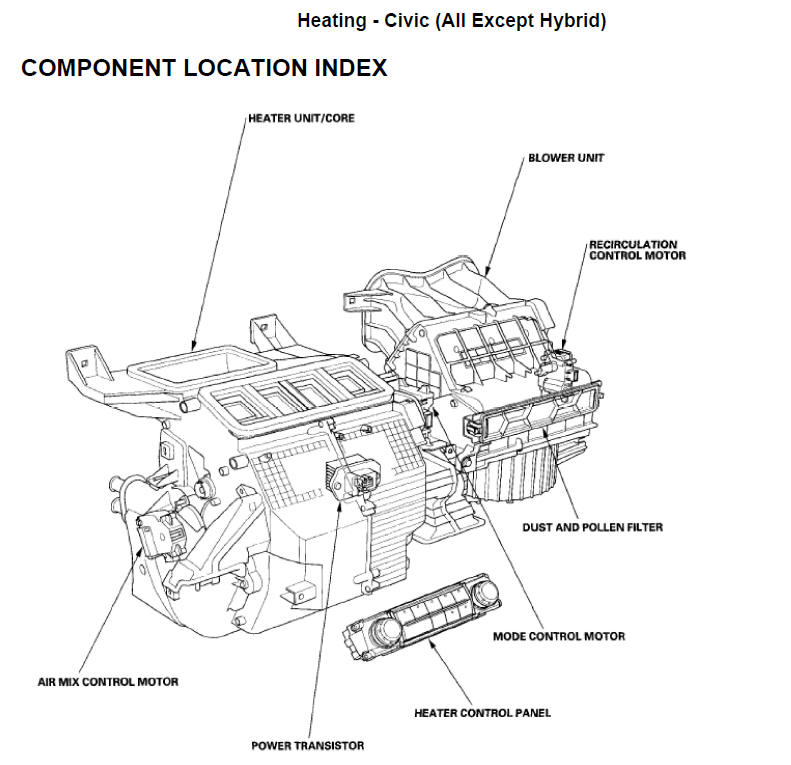 Heating - Civic (All Except Hybrid)

COMPONENT LOCATION INDEX

HEATER UNIT/CORE

BLOWER UNIT

RECIRCULATION CONTROL MOTOR

DUST AND POLLEN FILTER

MODE CONTROL MOTOR

AIR MIX CONTROL MOTOR

HEATER CONTROL PANEL

POWER TRANSISTOR