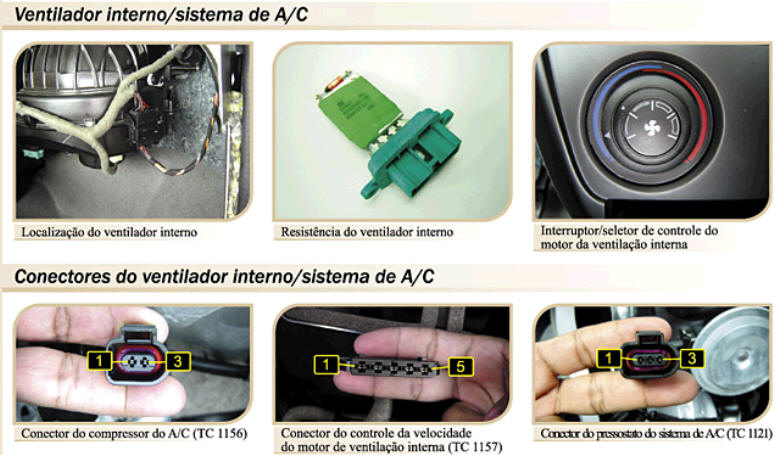 Ventilador interno/sistema de A/C

Localização do ventilador interno

Resistência do ventilador interno

Interruptor/seletor de controle do motor da ventilação interna

Conectores do ventilador interno/sistema de A/C

1 3

Conector do compressor do A/C (TC 1156)

1 5

Conector do controle da velocidade do motor de ventilação interna (TC 1157)

1 3

Conector do pressostato do sistema de A/C (TC 1121)