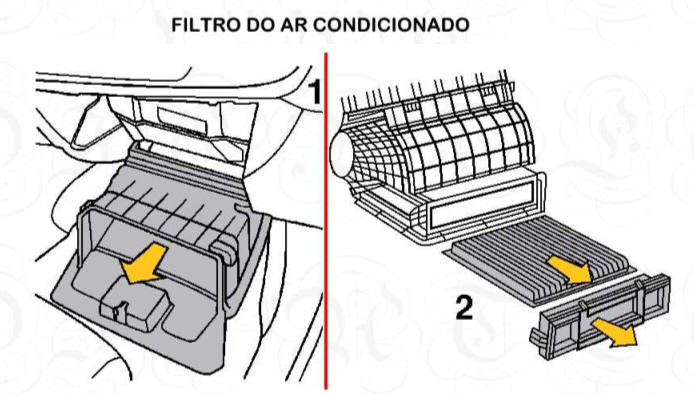 FILTRO DO AR CONDICIONADO

1

2