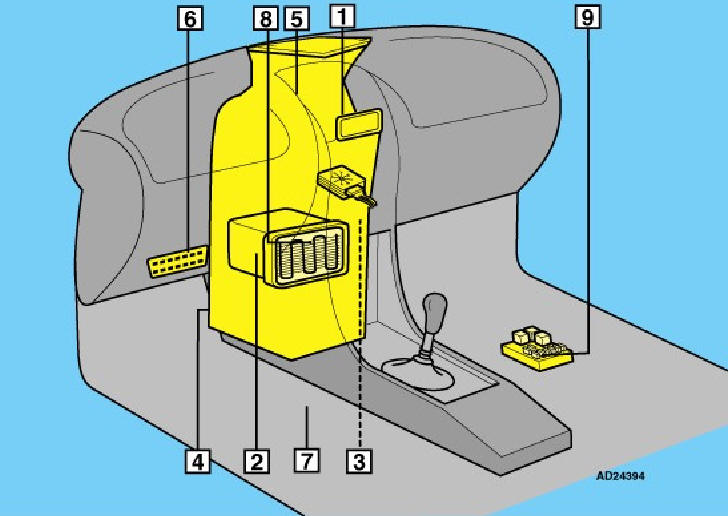 6
8
5
1
9
4
2
7
3
AD24394