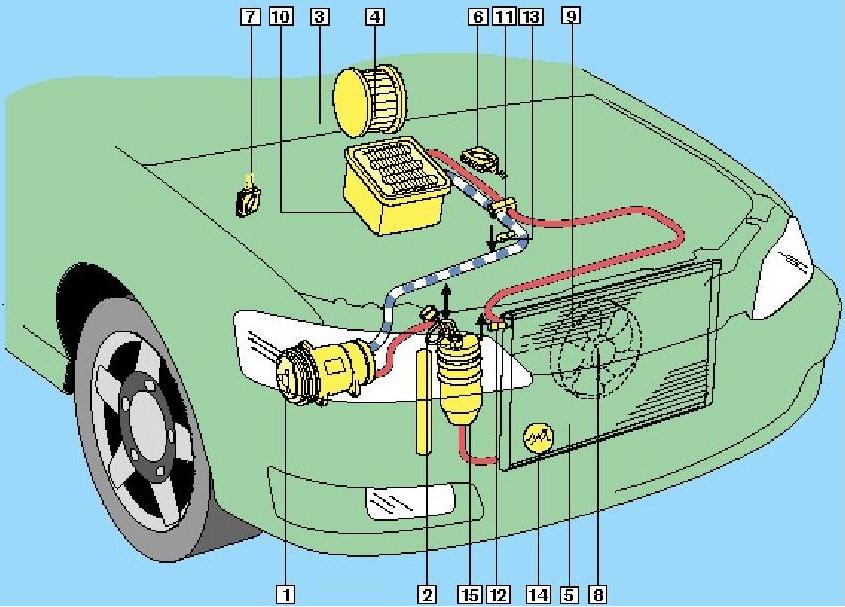 7 10 3 4 6 11 13 9

1 2 15 12 14 5 8