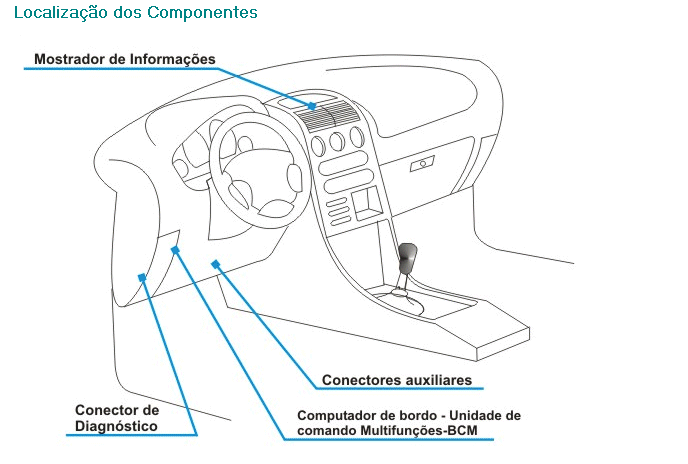 Localização dos Componentes

Mostrador de Informações

Conectores auxiliares

Conector de Diagnóstico

Computador de bordo - Unidade de comando Multifunções-BCM