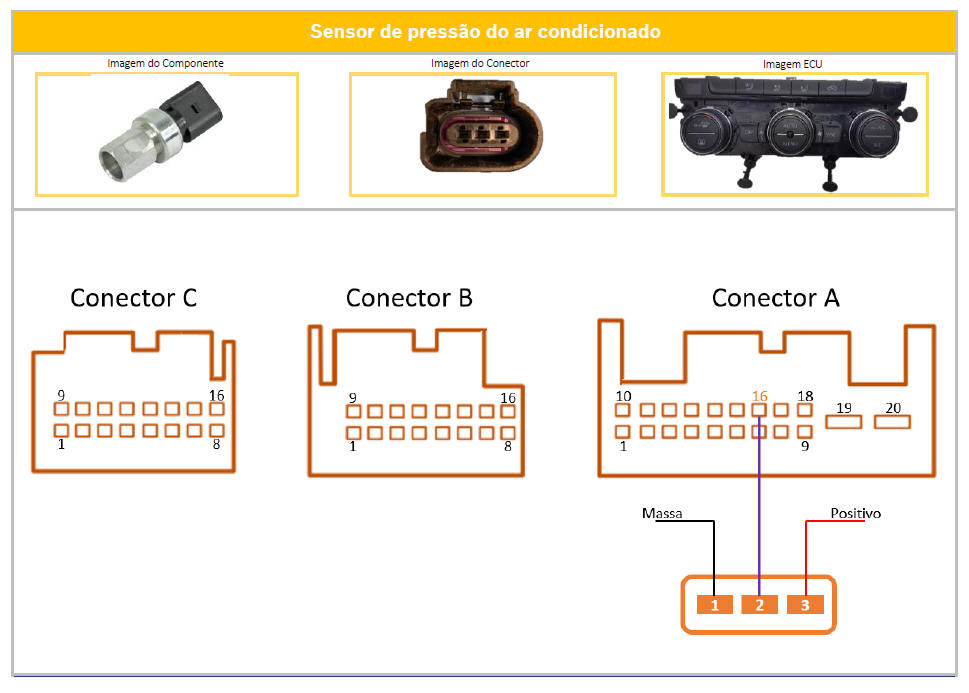 Sensor de pressão do ar condicionado

Imagem do Componente

Imagem do Conector

Imagem ECU

Conector C

9 16

1 8

Conector B

9 16

1 8

Conector A

10 16 18 19 20

1 9

Massa

Positivo

1 2 3